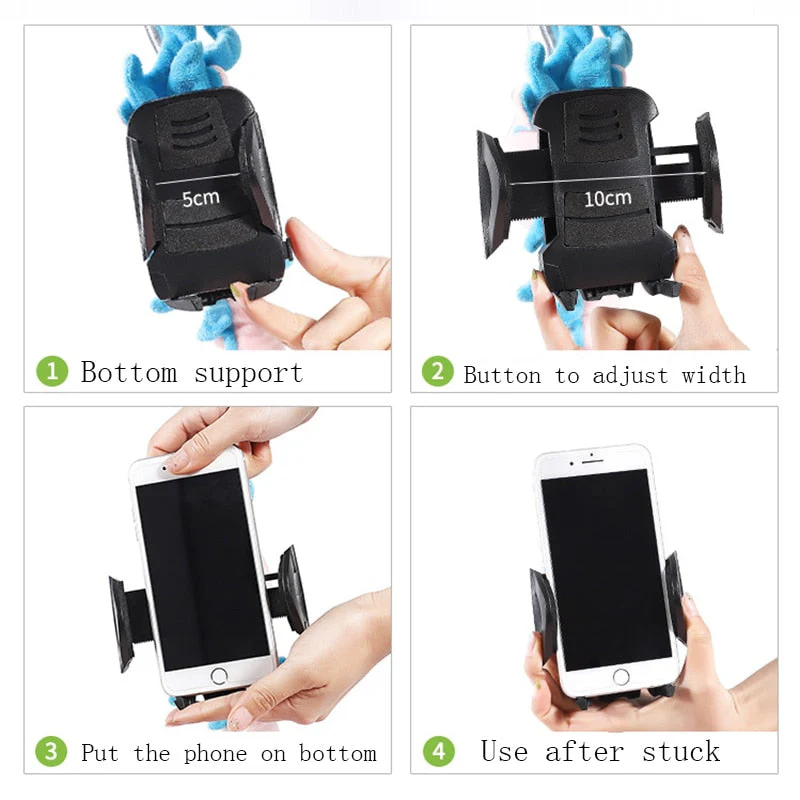 5cm

1 Bottom support

10cm

2 Button to adjust width

3 Put the phone on bottom

4 Use after stuck