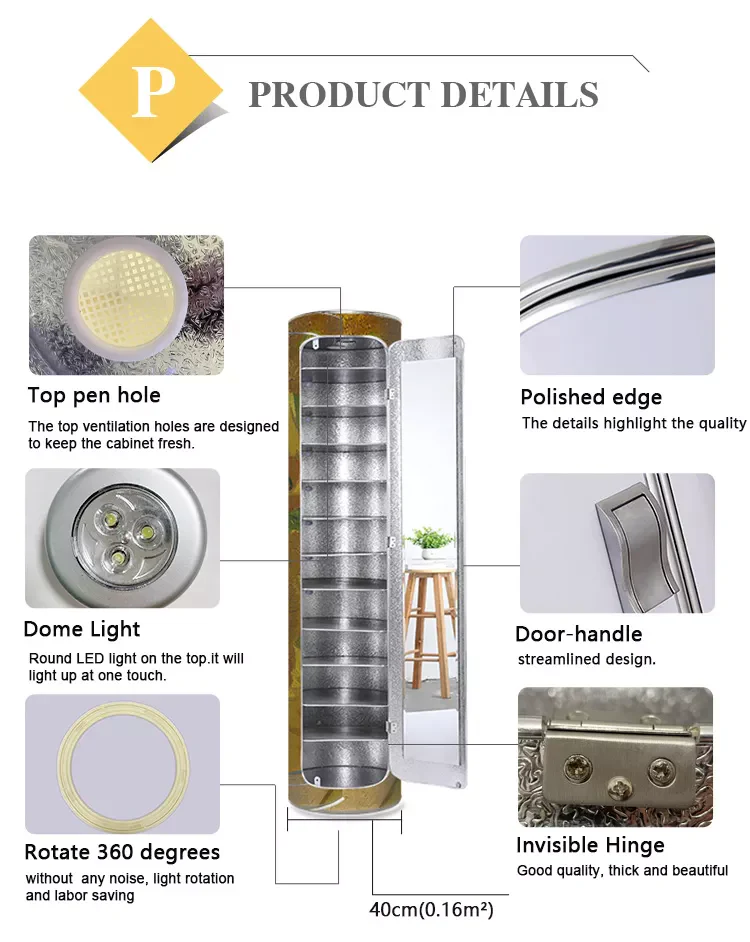 P

PRODUCT DETAILS

Top pen hole

The top ventilation holes are designed to keep the cabinet fresh.

Dome Light

Round LED light on the top.it will light up at one touch.

Rotate 360 degrees

without any noise, light rotation and labor saving

Polished edge

The details highlight the quality

Door-handle

streamlined design.

Invisible Hinge

Good quality, thick and beautiful

40cm(0.16m²)