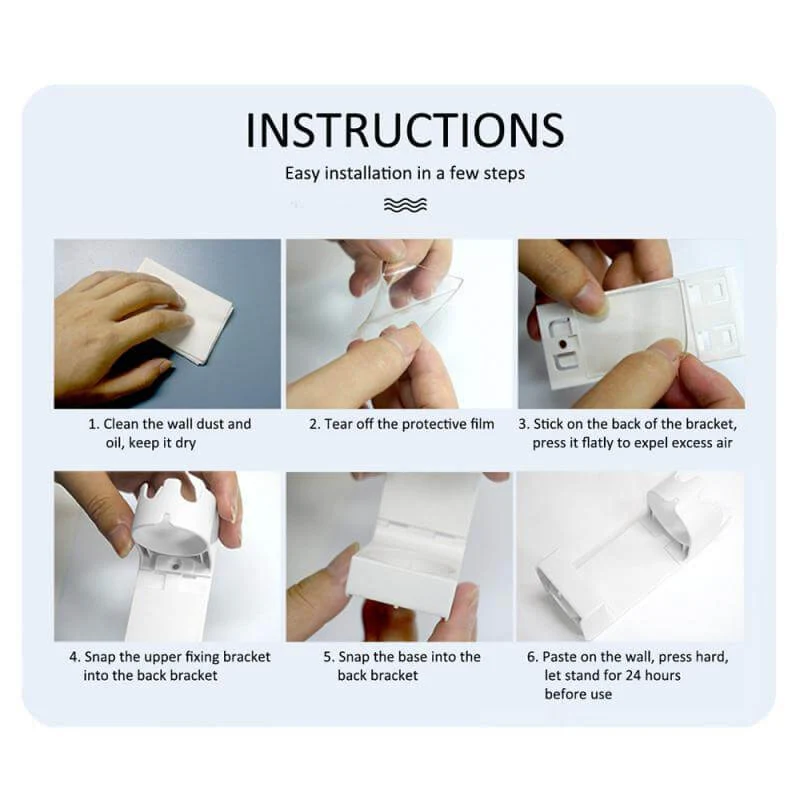 INSTRUCTIONS

Easy installation in a few steps

1. Clean the wall dust and oil, keep it dry

2. Tear off the protective film

3. Stick on the back of the bracket, press it flatly to expel excess air

4. Snap the upper fixing bracket into the back bracket

5. Snap the base into the back bracket

6. Paste on the wall, press hard, let stand for 24 hours before use