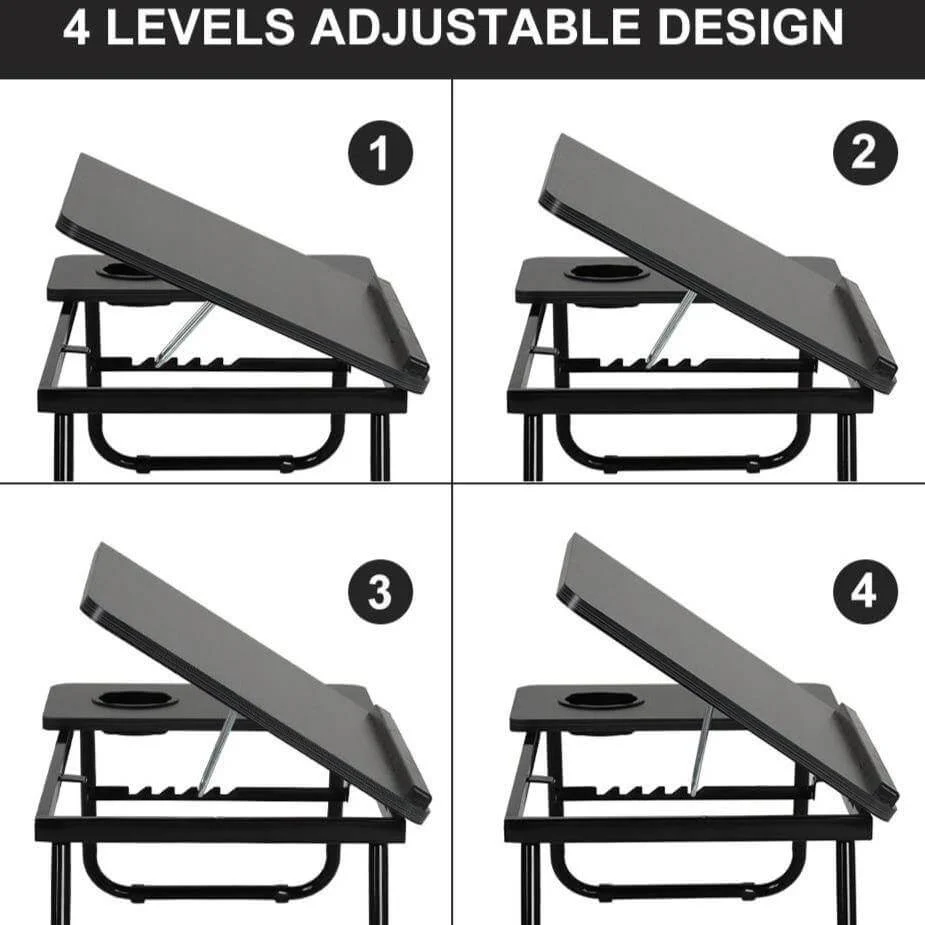 4 LEVELS ADJUSTABLE DESIGN

1

2

3

4