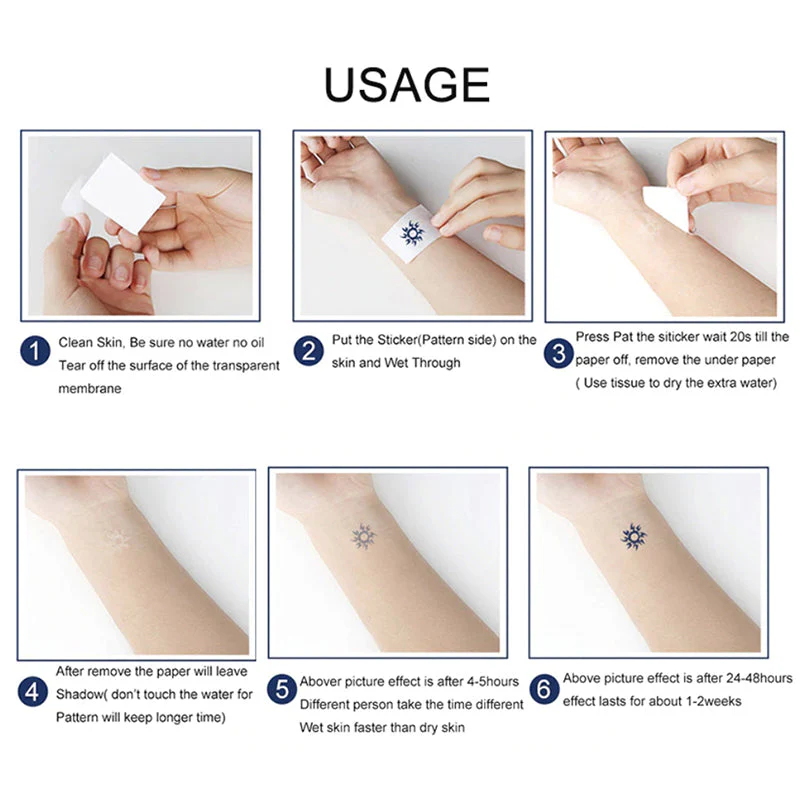 USAGE

1 Clean Skin, Be sure no water no oil Tear off the surface of the transparent membrane

2 Put the Sticker(Pattern side) on the skin and Wet Through

3 Press Pat the siticker wait 20s till the paper off, remove the under paper ( Use tissue to dry the extra water)

4 After remove the paper will leave Shadow( don't touch the water for Pattern will keep longer time)

5 Abover picture effect is after 4-5hours Different person take the time different Wet skin faster than dry skin

6 Above picture effect is after 24-48hours effect lasts for about 1-2weeks