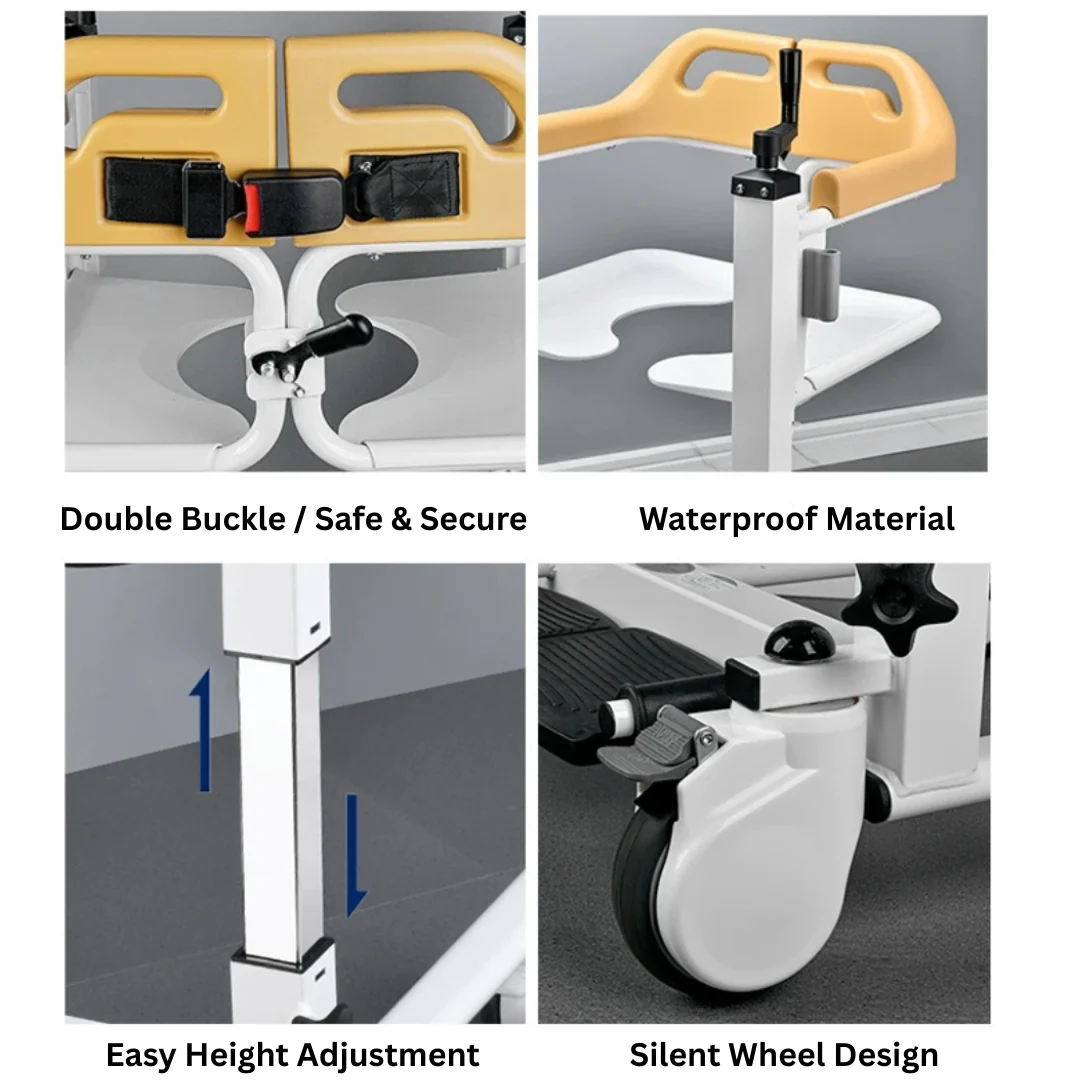 Double Buckle / Safe & Secure

Waterproof Material

Easy Height Adjustment

Silent Wheel Design