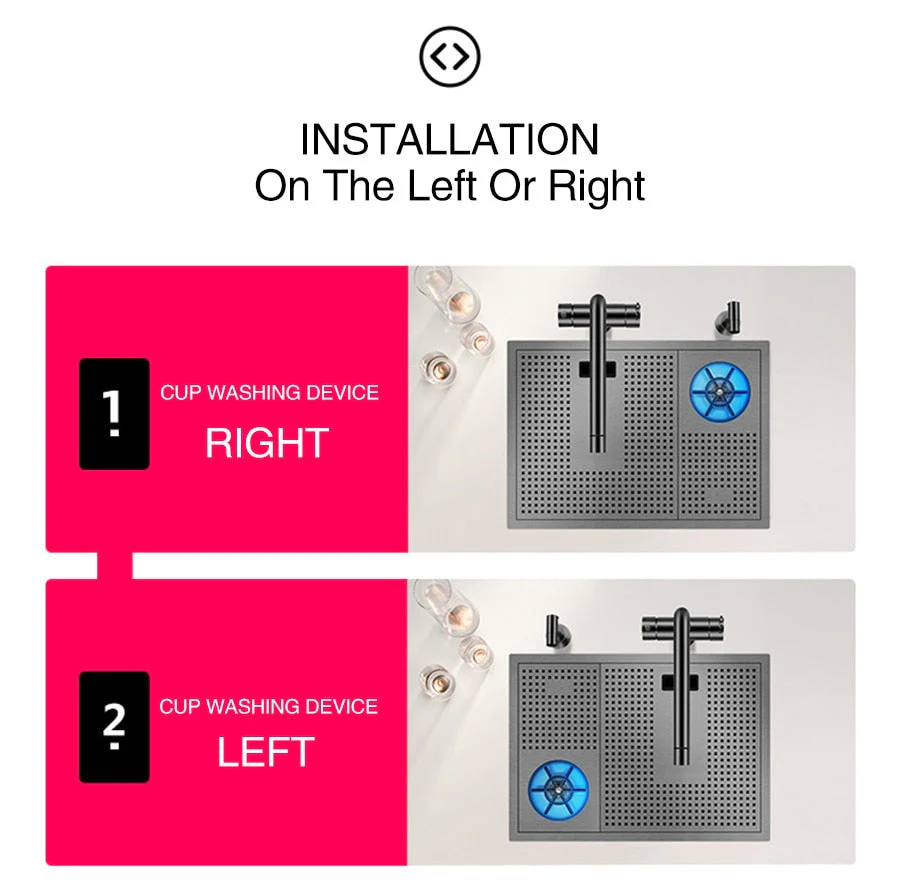 INSTALLATION
On The Left Or Right

1.
CUP WASHING DEVICE
RIGHT

2.
CUP WASHING DEVICE
LEFT