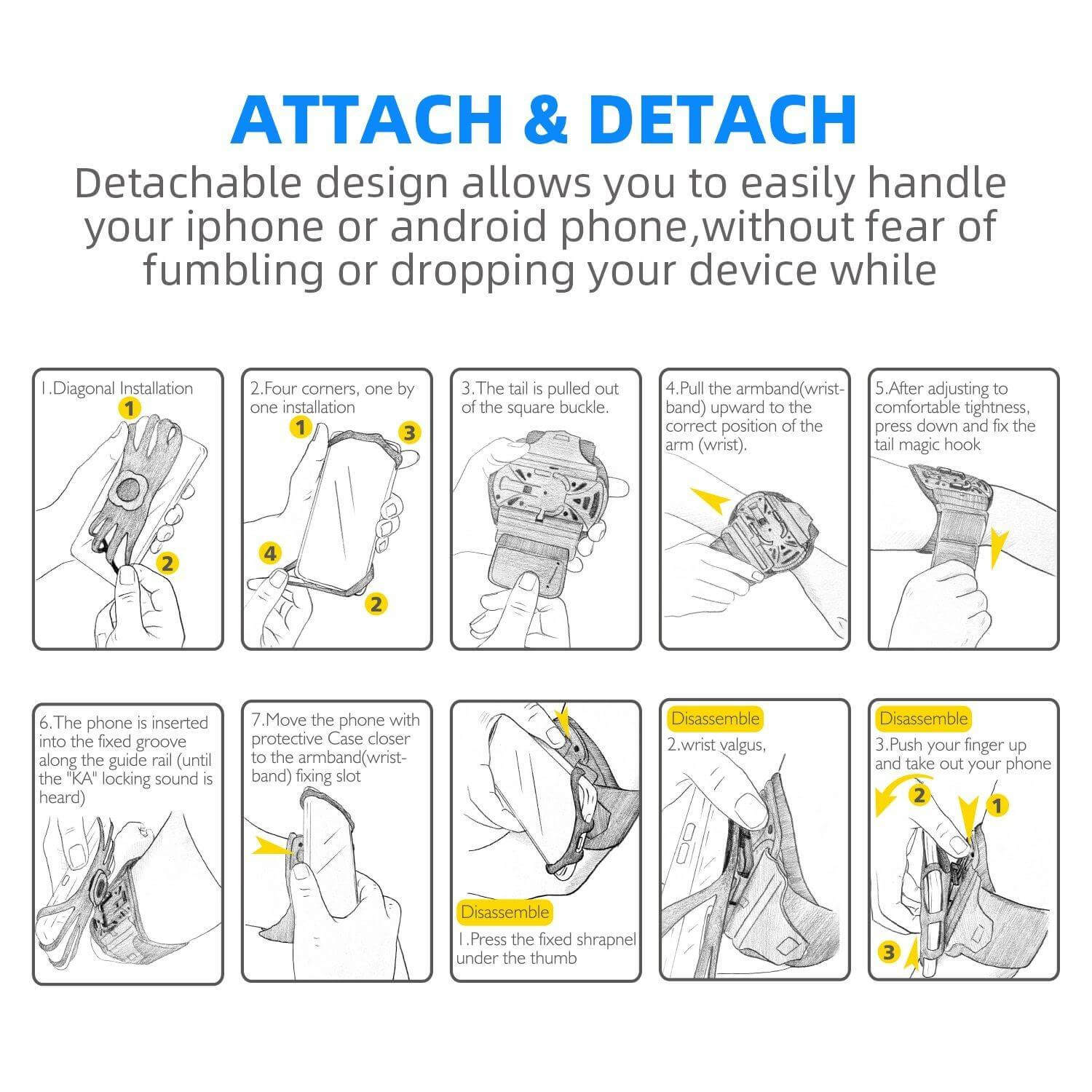 ATTACH & DETACH

Detachable design allows you to easily handle your iphone or android phone,without fear of fumbling or dropping your device while

1.Diagonal Installation

1

2

2.Four corners, one by one installation

1

3

4

2

3.The tail is pulled out of the square buckle.

4.Pull the armband(wristband) upward to the correct position of the arm (wrist).

5.After adjusting to comfortable tightness, press down and fix the tail magic hook

6.The phone is inserted into the fixed groove along the guide rail (until the "KA" locking sound is heard)

7.Move the phone with protective Case closer to the armband(wristband) fixing slot

Disassemble

1.Press the fixed shrapnel under the thumb

Disassemble

2.wrist valgus,

Disassemble

3.Push your finger up and take out your phone

2

1

3